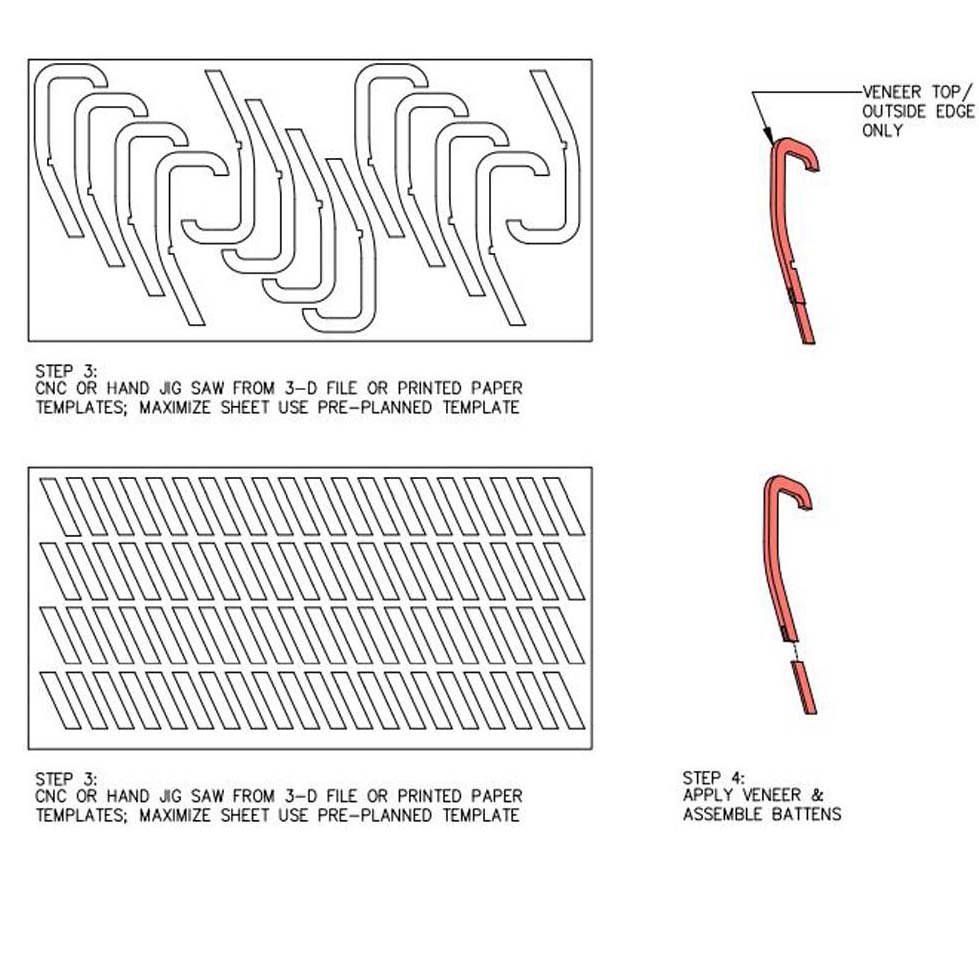 VENEER TOP/
OUTSIDE EDGE
ONLY

STEP 3:
CNC OR HAND JIG SAW FROM 3-D FILE OR PRINTED PAPER TEMPLATES; MAXIMIZE SHEET USE PRE-PLANNED TEMPLATE

STEP 3:
CNC OR HAND JIG SAW FROM 3-D FILE OR PRINTED PAPER TEMPLATES; MAXIMIZE SHEET USE PRE-PLANNED TEMPLATE

STEP 4:
APPLY VENEER & ASSEMBLE BATTENS