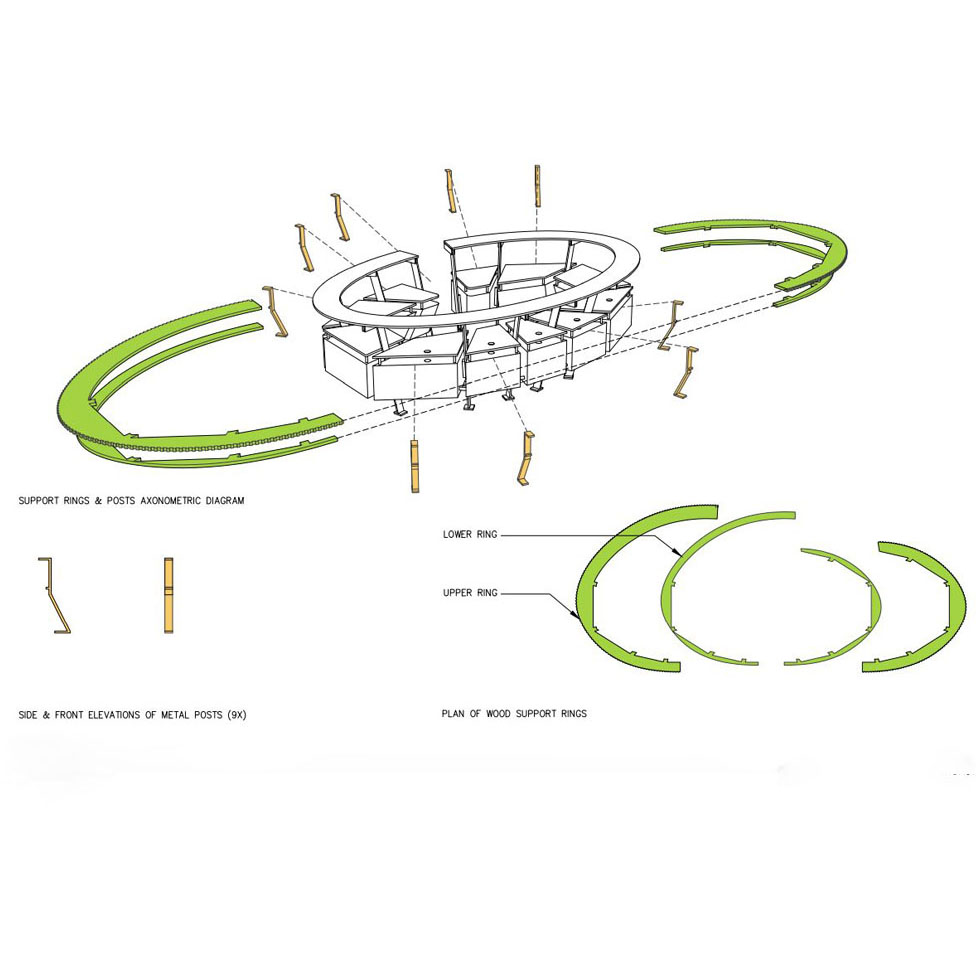 SUPPORT RINGS & POSTS AXONOMETRIC DIAGRAM

LOWER RING

UPPER RING

SIDE & FRONT ELEVATIONS OF METAL POSTS (9X)

PLAN OF WOOD SUPPORT RINGS