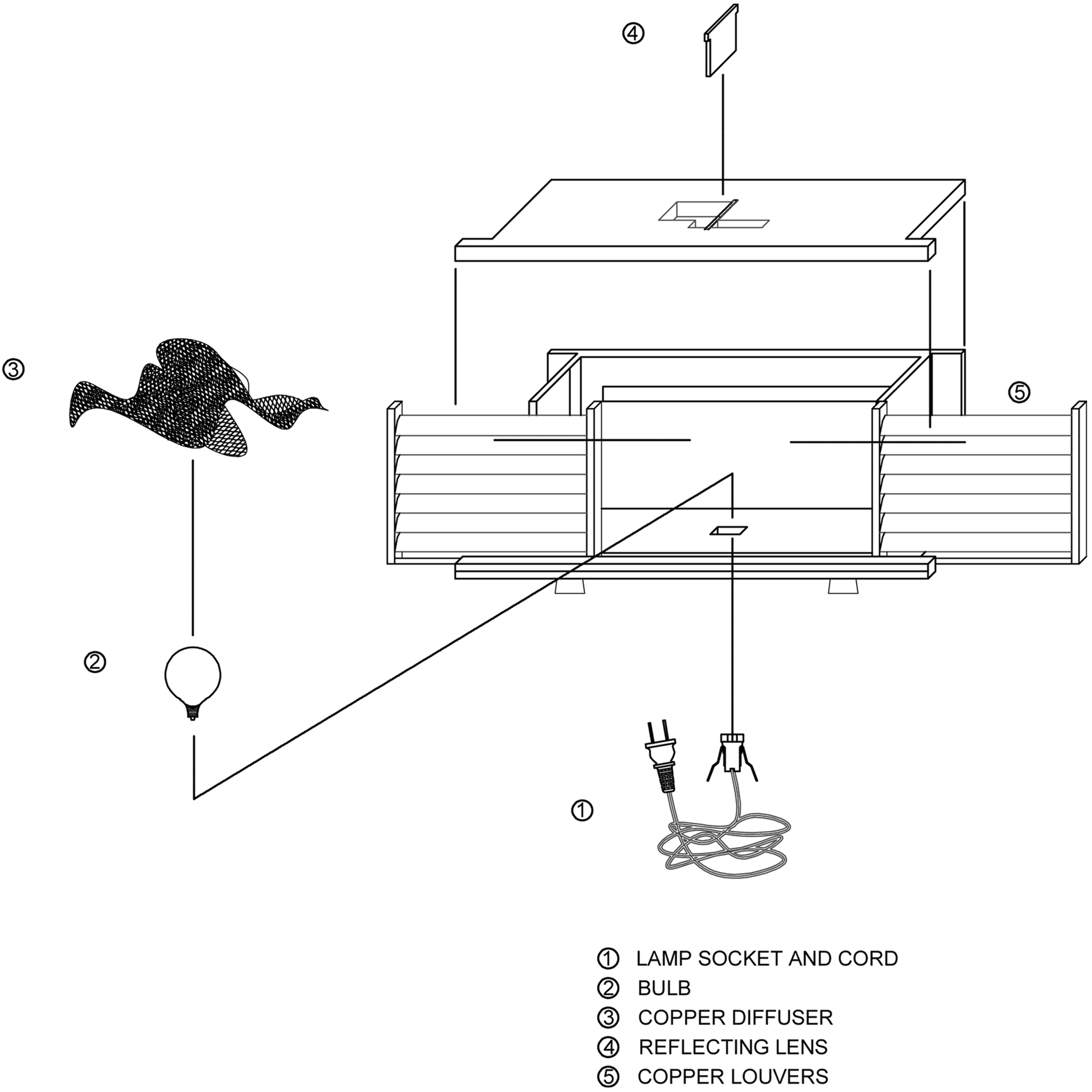 ④

③

⑤

②

①

① LAMP SOCKET AND CORD
② BULB
③ COPPER DIFFUSER
④ REFLECTING LENS
⑤ COPPER LOUVERS