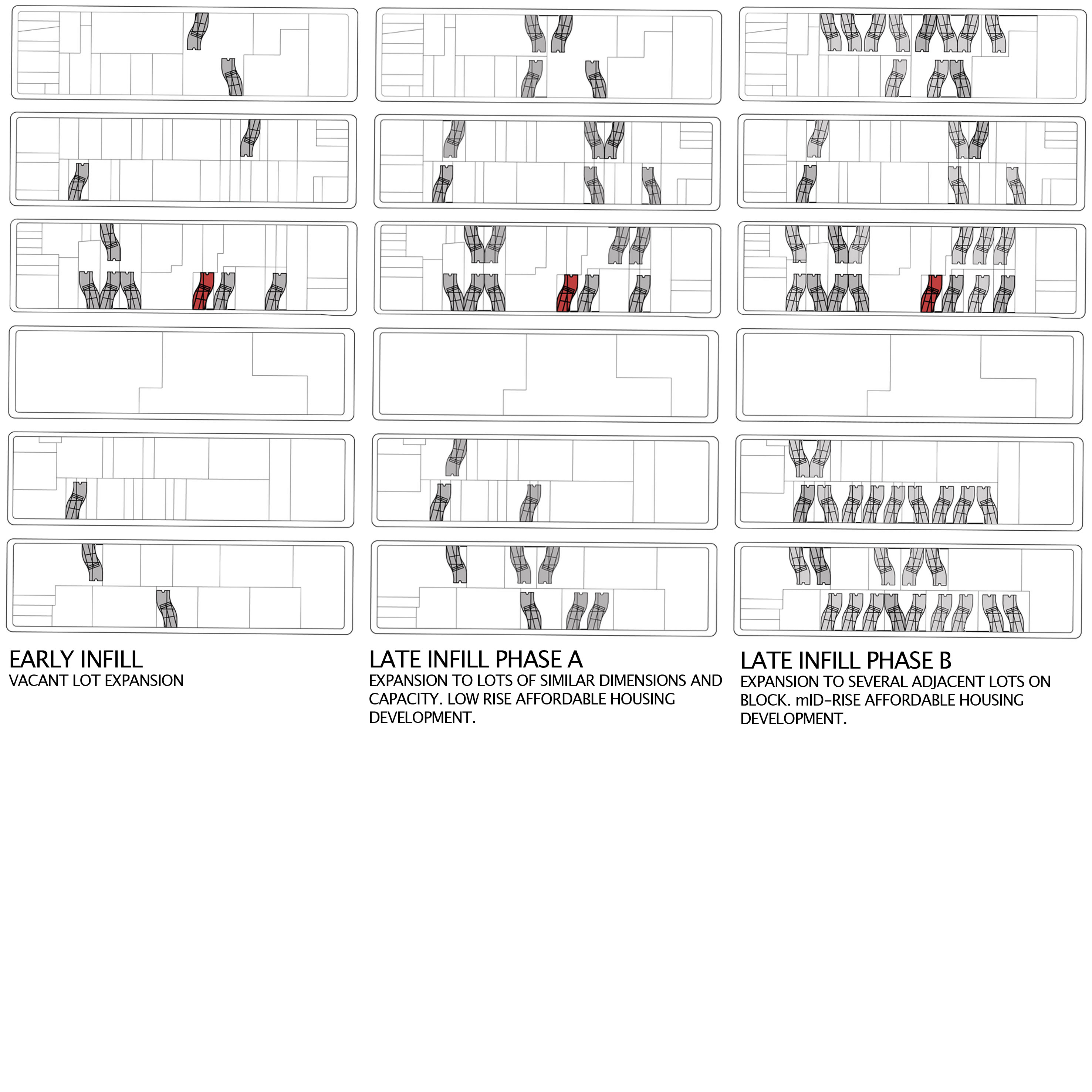 EARLY INFILL
VACANT LOT EXPANSION

LATE INFILL PHASE A
EXPANSION TO LOTS OF SIMILAR DIMENSIONS AND CAPACITY. LOW RISE AFFORDABLE HOUSING DEVELOPMENT.

LATE INFILL PHASE B
EXPANSION TO SEVERAL ADJACENT LOTS ON BLOCK. mID-RISE AFFORDABLE HOUSING DEVELOPMENT.